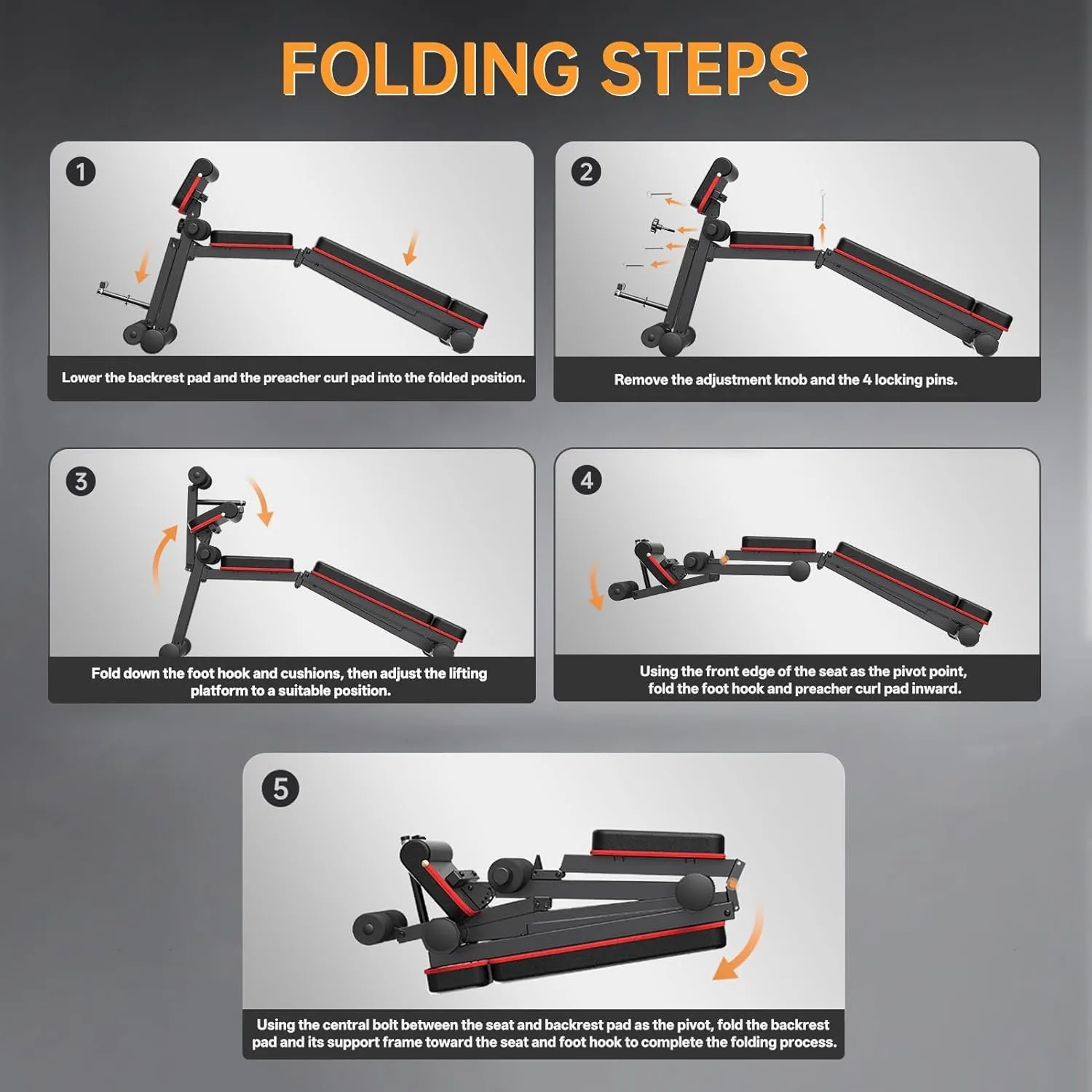 FOLDING STEPS

1

Lower the backrest pad and the preacher curl pad into the folded position.

2

Remove the adjustment knob and the 4 locking pins.

3

Fold down the foot hook and cushions, then adjust the lifting platform to a suitable position.

4

Using the front edge of the seat as the pivot point, fold the foot hook and preacher curl pad inward.

5

Using the central bolt between the seat and backrest pad as the pivot, fold the backrest pad and its support frame toward the seat and foot hook to complete the folding process.